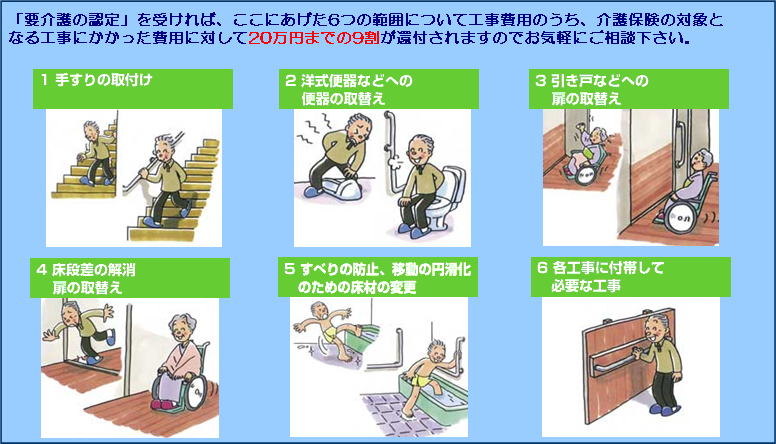 「要介護の認定」を受ければ、ここにあげた6つの範囲について工事費用のうち、介護保険の対象となる工事にかかった費用に対して20万円までの9割が還付されますのでお気軽にご相談下さい。

1 手すりの取付け

2 洋式便器などへの便器の取替え

3 引き戸などへの扉の取替え

4 床段差の解消 扉の取替え

5 すべりの防止、移動の円滑化のための床材の変更

6 各工事に付帯して必要な工事